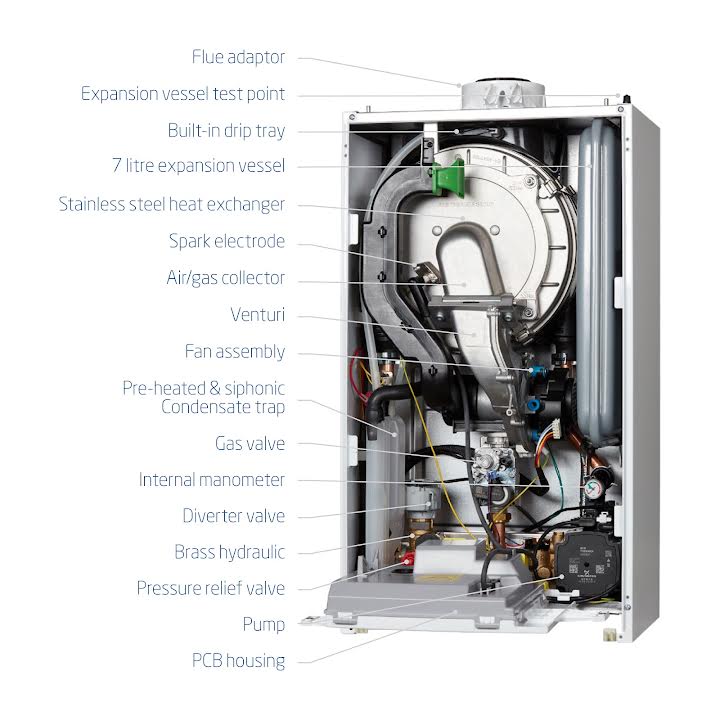 Flue adaptor

Expansion vessel test point

Built-in drip tray

7 litre expansion vessel

Stainless steel heat exchanger

Spark electrode

Air/gas collector

Venturi

Fan assembly

Pre-heated & siphonic Condensate trap

Gas valve

Internal manometer

Diverter valve

Brass hydraulic

Pressure relief valve

Pump

PCB housing